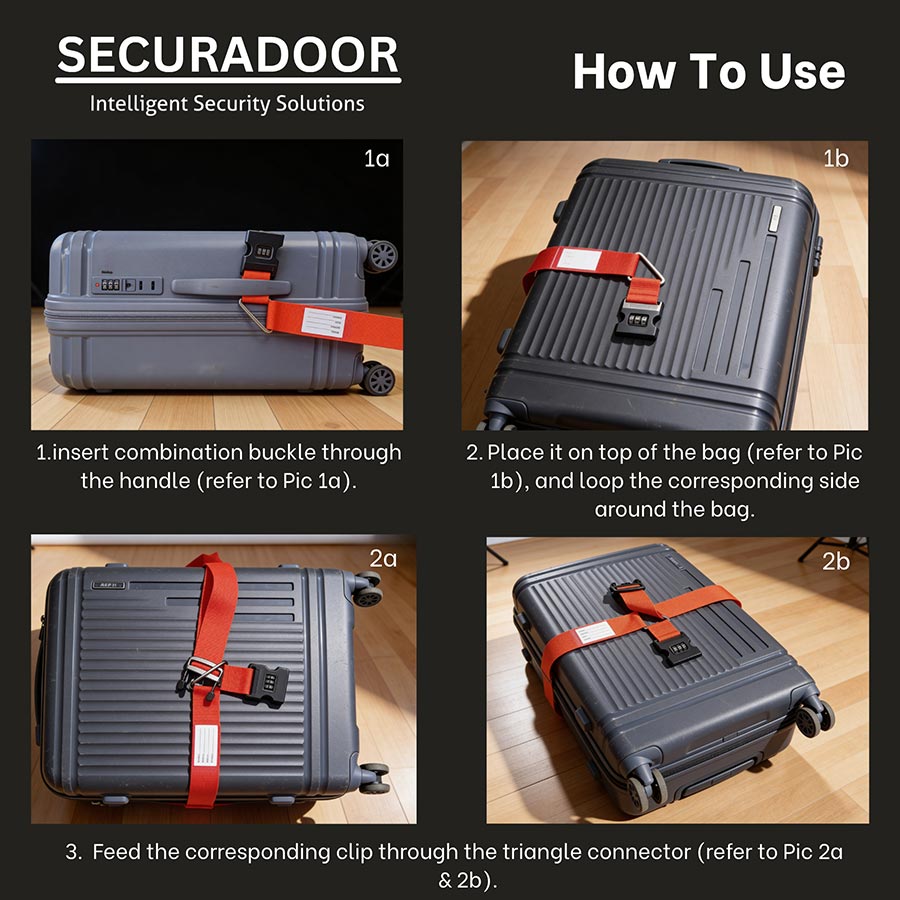 SECURADOOR
Intelligent Security Solutions

How To Use

1a

1b

1.insert combination buckle through the handle (refer to Pic 1a).

2. Place it on top of the bag (refer to Pic 1b), and loop the corresponding side around the bag.

2a

2b

3. Feed the corresponding clip through the triangle connector (refer to Pic 2a & 2b).